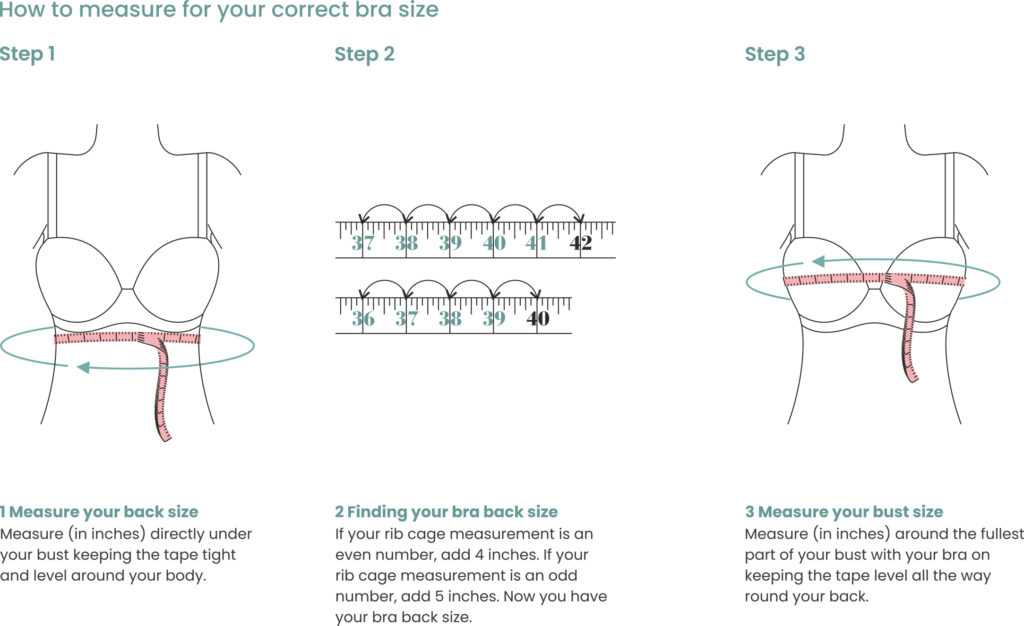 How to measure for your correct bra size

Step 1

1 Measure your back size
Measure (in inches) directly under your bust keeping the tape tight and level around your body.

Step 2

37 38 39 40 41 42

36 37 38 39 40

2 Finding your bra back size
If your rib cage measurement is an even number, add 4 inches. If your rib cage measurement is an odd number, add 5 inches. Now you have your bra back size.

Step 3

3 Measure your bust size
Measure (in inches) around the fullest part of your bust with your bra on keeping the tape level all the way round your back.